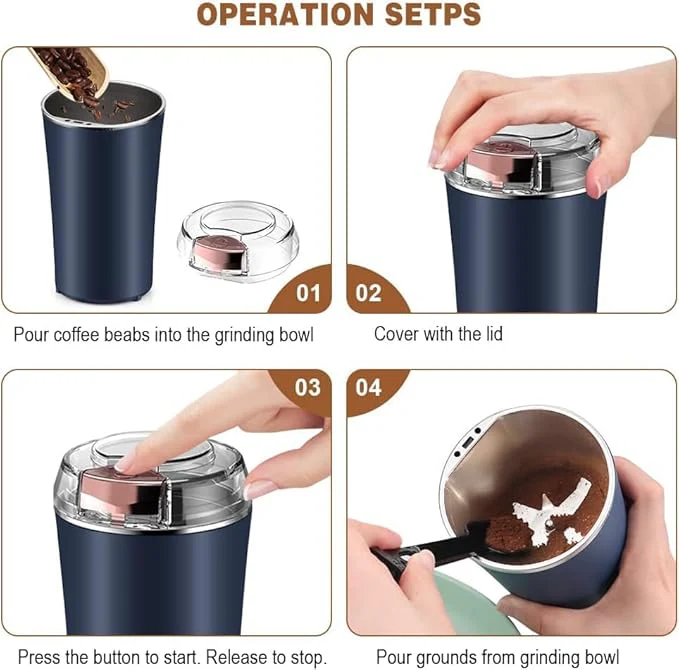 OPERATION SETPS

01

Pour coffee beabs into the grinding bowl

02

Cover with the lid

03

Press the button to start. Release to stop.

04

Pour grounds from grinding bowl