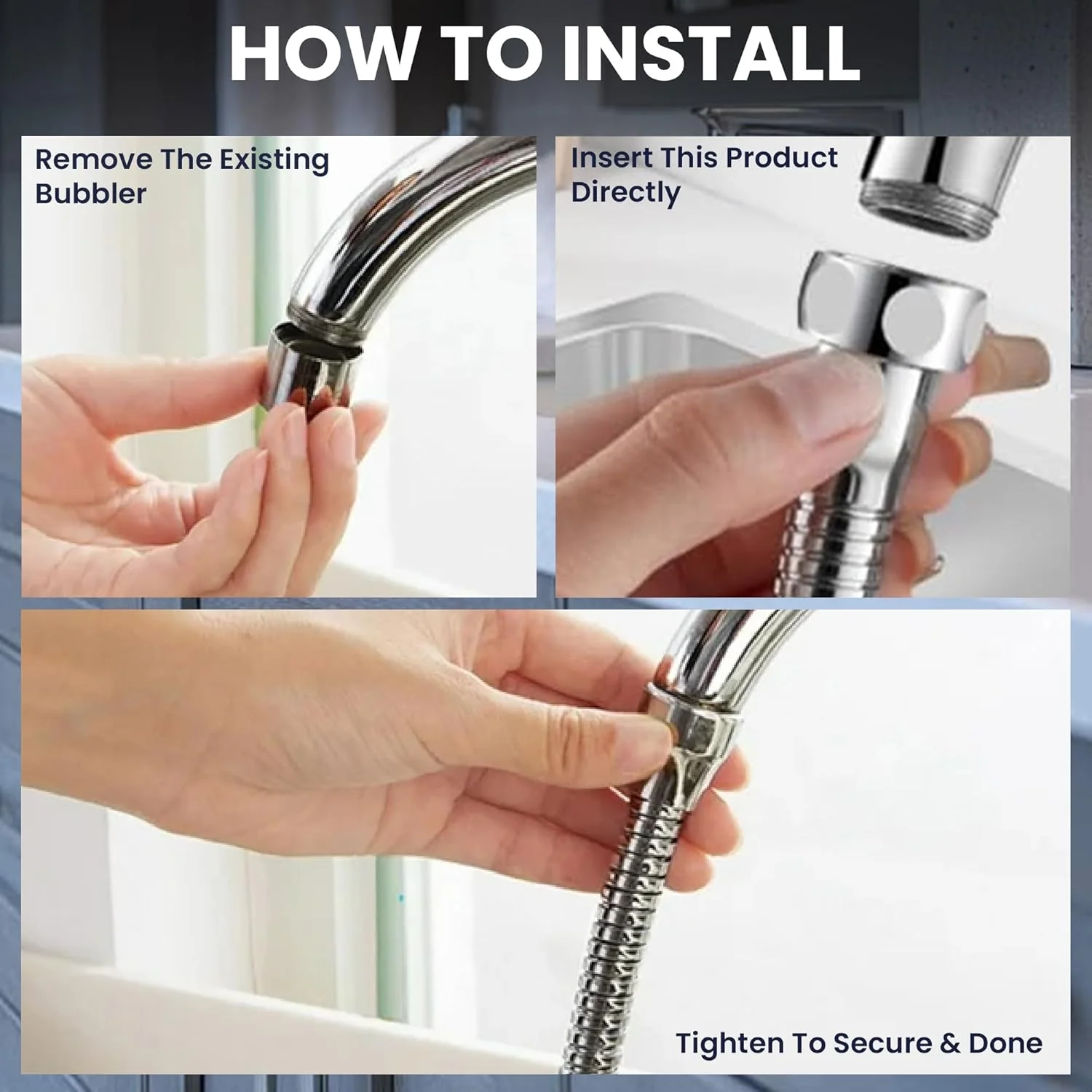 HOW TO INSTALL

Remove The Existing Bubbler

Insert This Product Directly

Tighten To Secure & Done